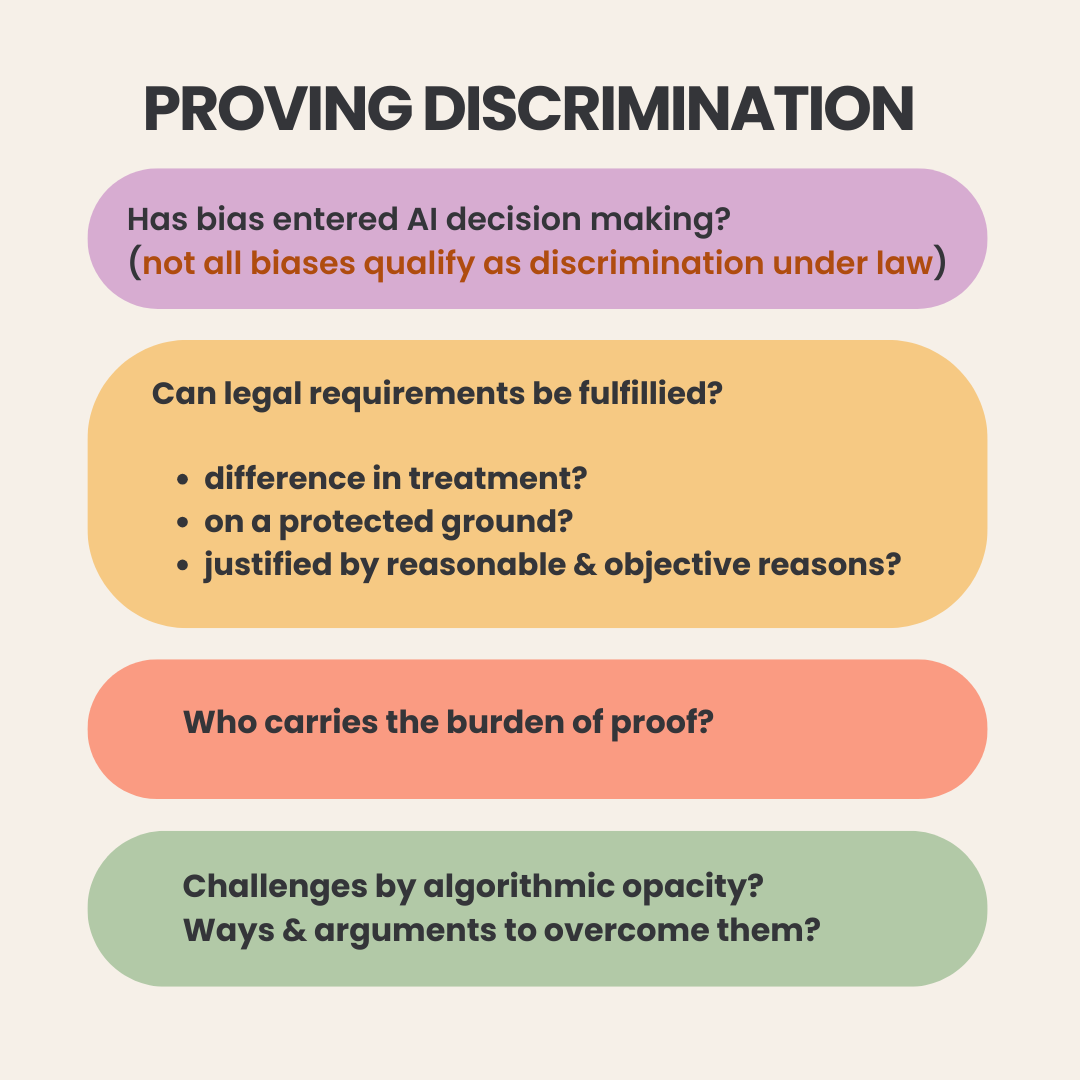 PROVING DISCRIMINATION

Has bias entered AI decision making?
(not all biases qualify as discrimination under law)

Can legal requirements be fulfillied?

• difference in treatment?
• on a protected ground?
• justified by reasonable & objective reasons?

Who carries the burden of proof?

Challenges by algorithmic opacity?
Ways & arguments to overcome them?